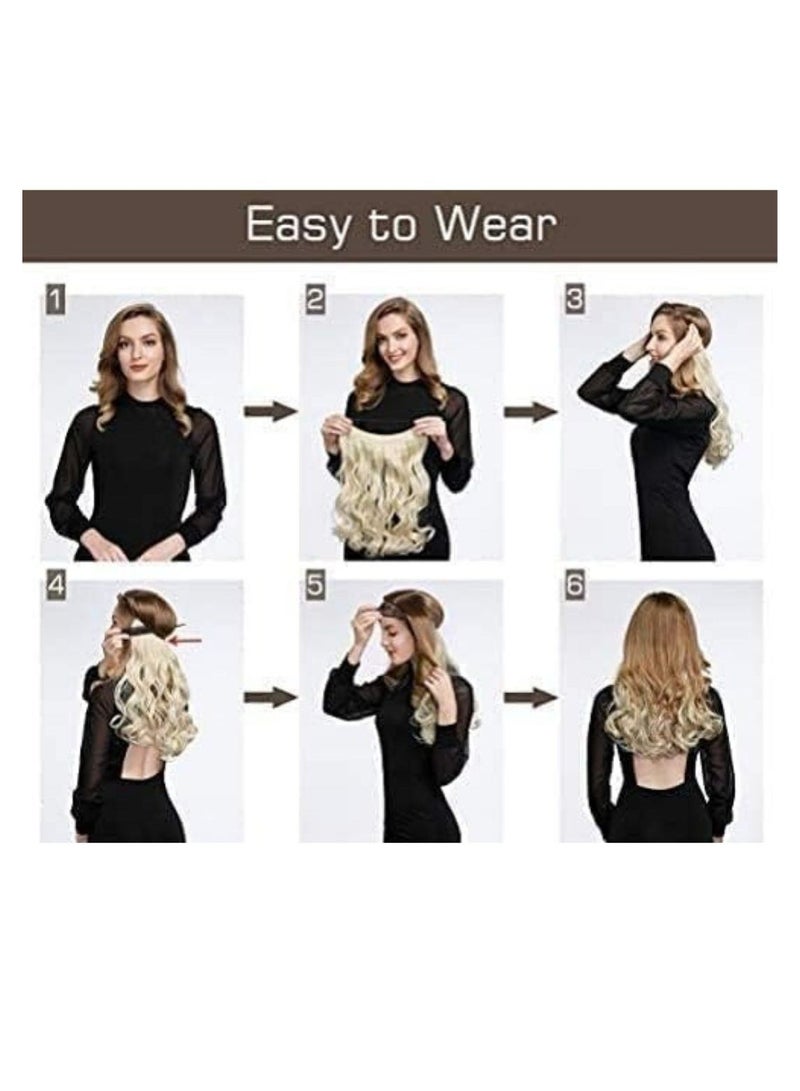 Easy to Wear

1

2

3

4

5

6